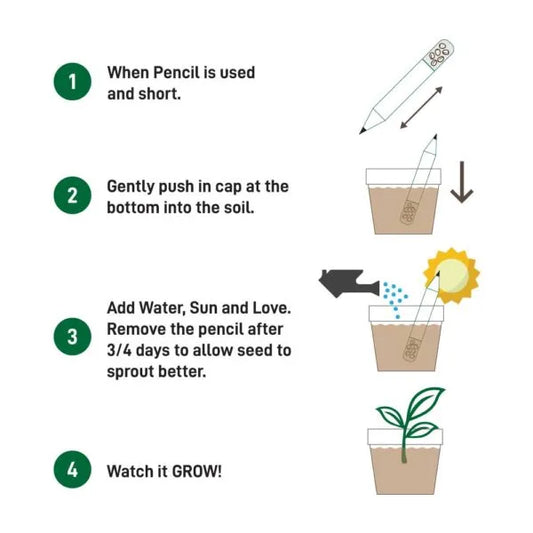 1 When Pencil is used and short.

2 Gently push in cap at the bottom into the soil.

3 Add Water, Sun and Love. Remove the pencil after 3/4 days to allow seed to sprout better.

4 Watch it GROW!